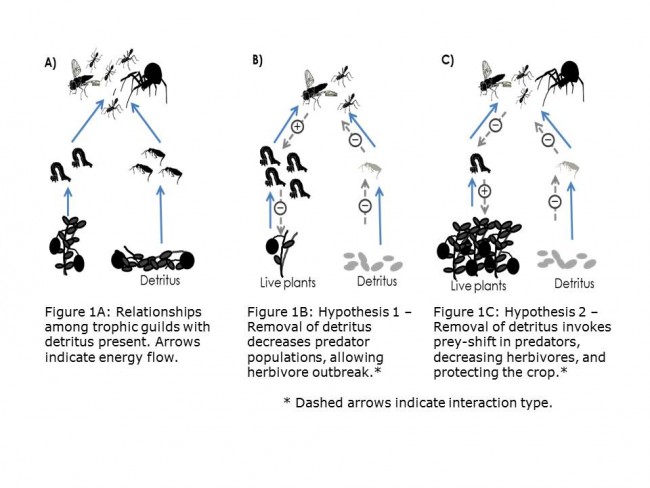 A)

Detritus

Figure 1A: Relationships among trophic guilds with detritus present. Arrows indicate energy flow.

B)

+

−

−

−

Live plants

Detritus

Figure 1B: Hypothesis 1 – Removal of detritus decreases predator populations, allowing herbivore outbreak.*

C)

−

−

+

−

Live plants

Detritus

Figure 1C: Hypothesis 2 – Removal of detritus invokes prey-shift in predators, decreasing herbivores, and protecting the crop.*

* Dashed arrows indicate interaction type.